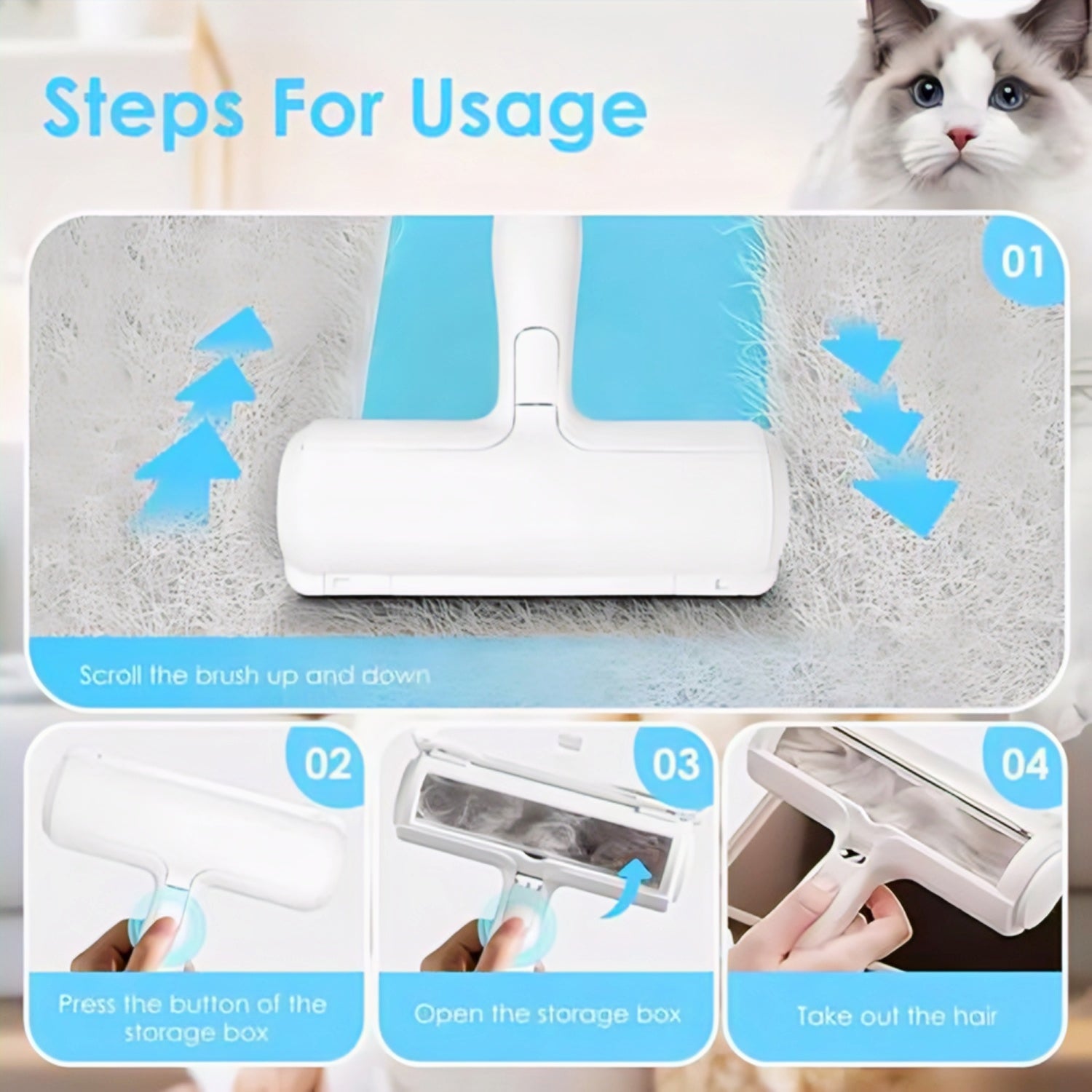 Steps For Usage

01

Scroll the brush up and down

02

Press the button of the storage box

03

Open the storage box

04

Take out the hair